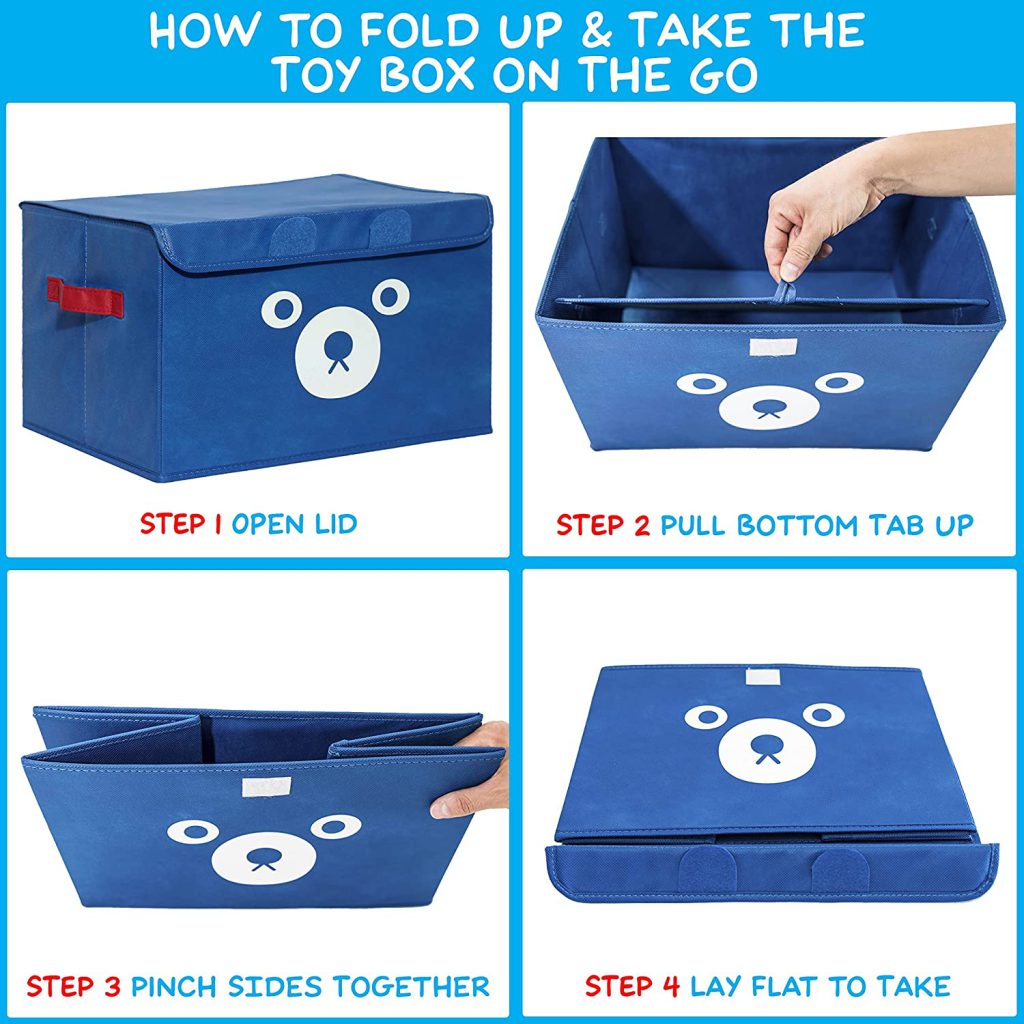 HOW TO FOLD UP & TAKE THE TOY BOX ON THE GO

STEP 1 OPEN LID

STEP 2 PULL BOTTOM TAB UP

STEP 3 PINCH SIDES TOGETHER

STEP 4 LAY FLAT TO TAKE