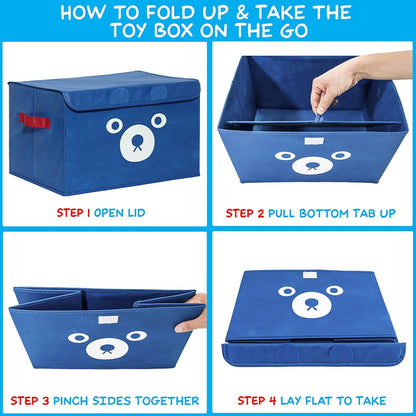 HOW TO FOLD UP & TAKE THE TOY BOX ON THE GO

STEP 1 OPEN LID

STEP 2 PULL BOTTOM TAB UP

STEP 3 PINCH SIDES TOGETHER

STEP 4 LAY FLAT TO TAKE