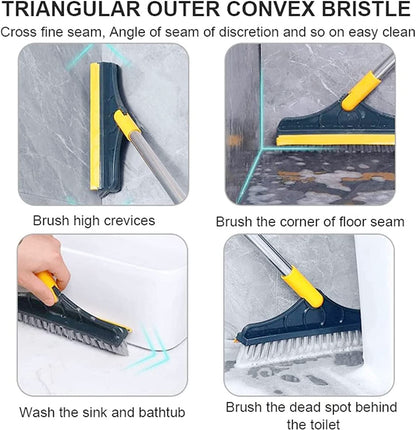 TRIANGULAR OUTER CONVEX BRISTLE

Cross fine seam, Angle of seam of discretion and so on easy clean

Brush high crevices

Brush the corner of floor seam

Wash the sink and bathtub

Brush the dead spot behind the toilet